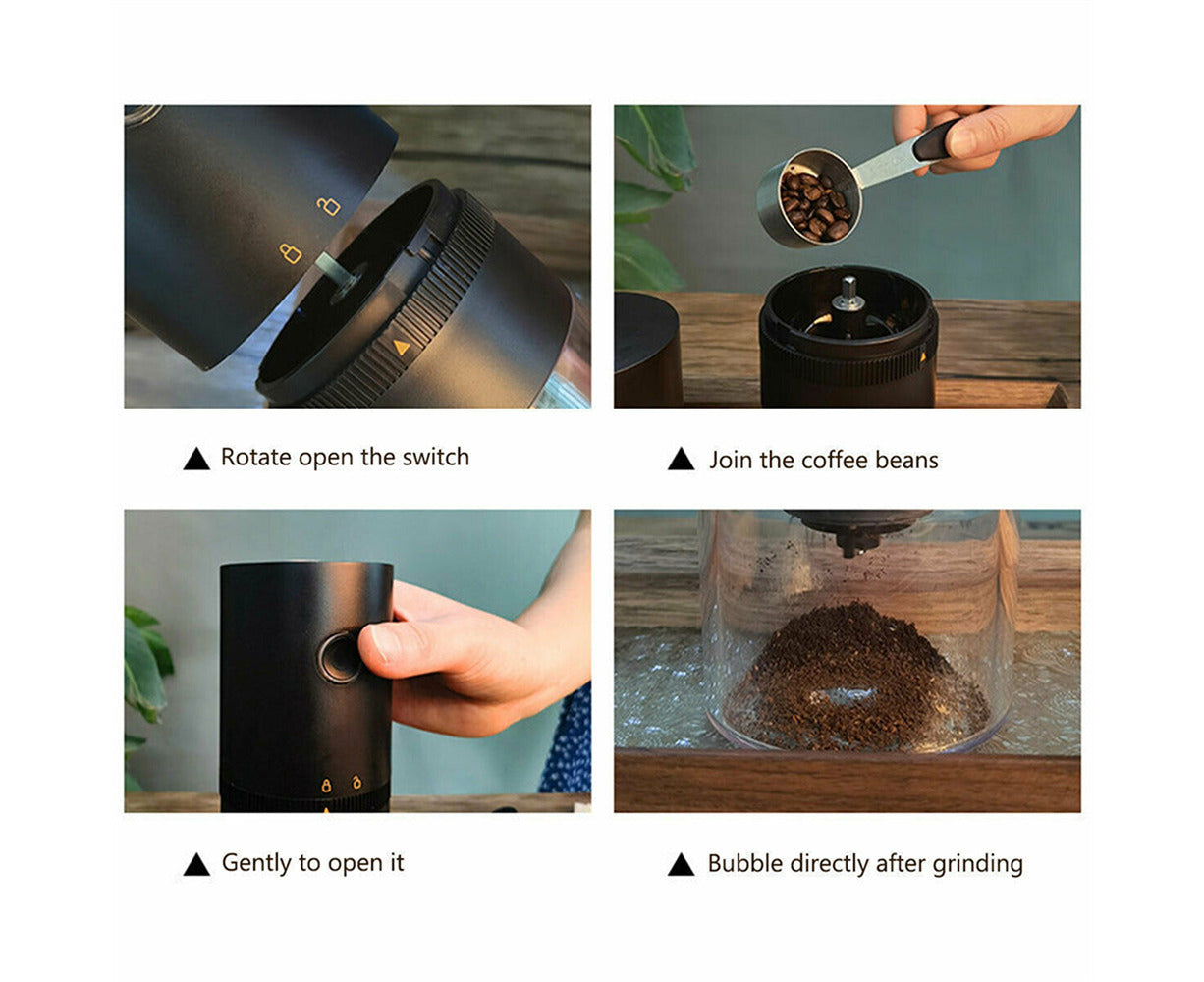 ▲ Rotate open the switch

▲ Join the coffee beans

▲ Gently to open it

▲ Bubble directly after grinding